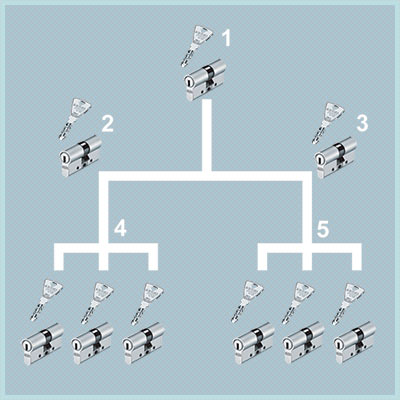 1

2

3

4

5